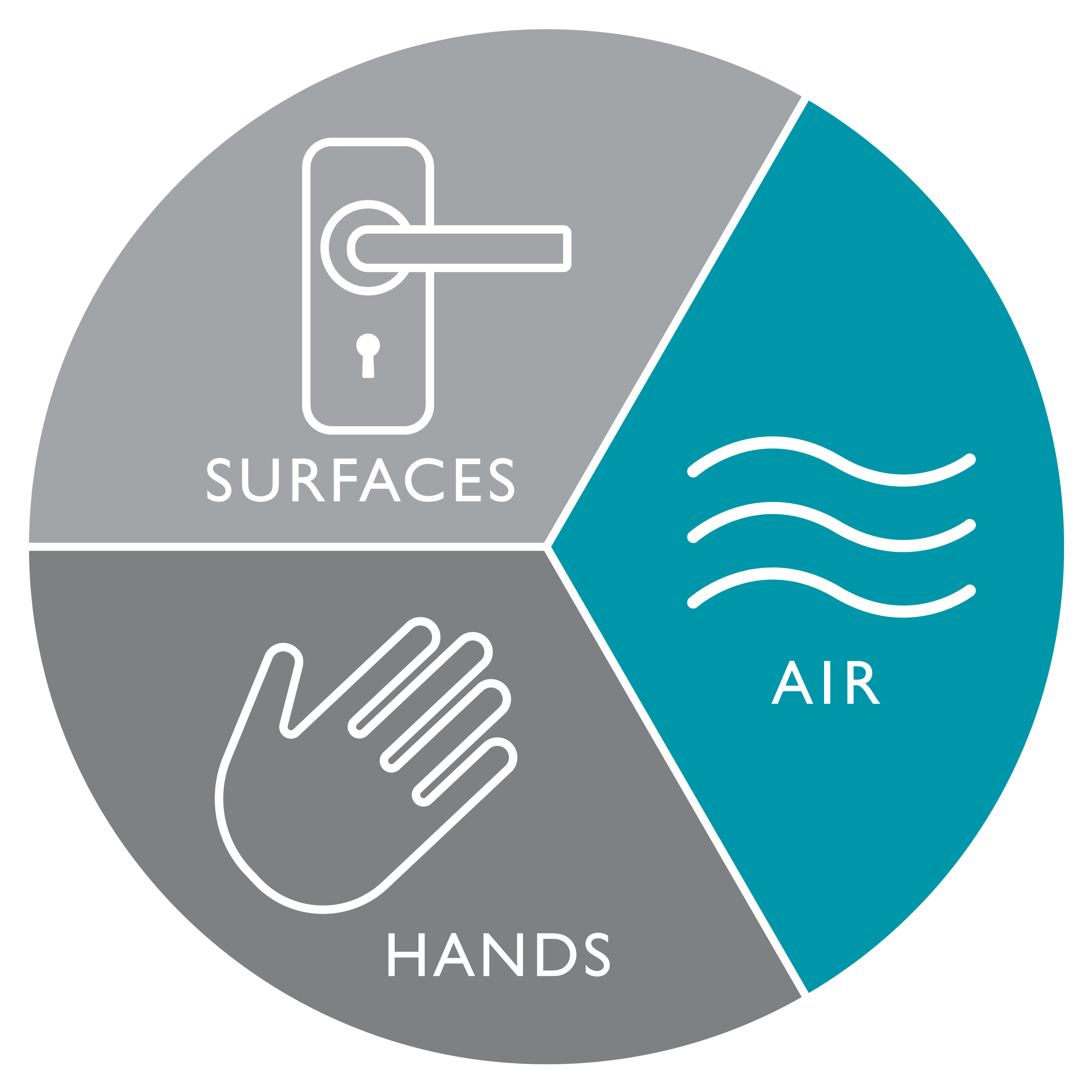 SURFACES

AIR

HANDS